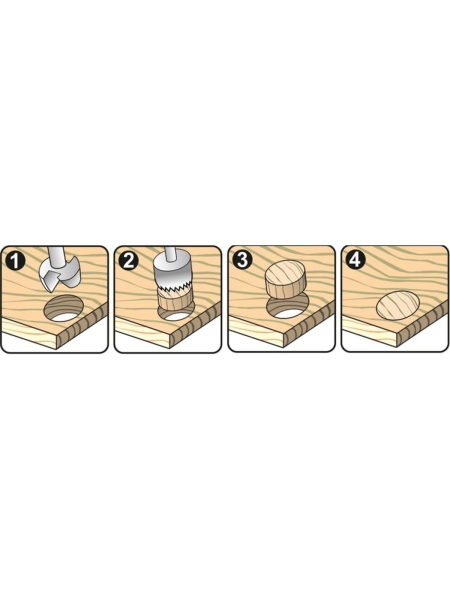 1
2
3
4