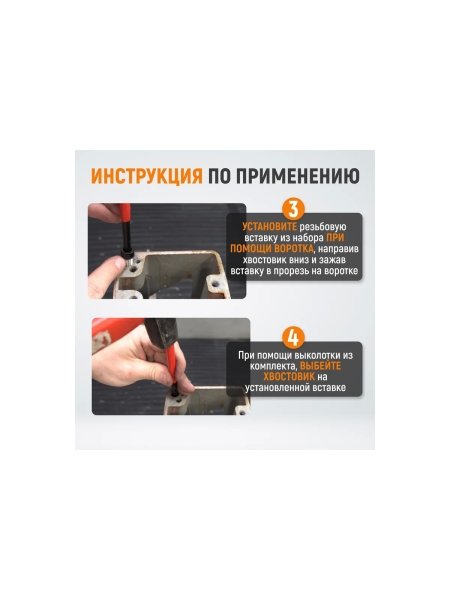 ИНСТРУКЦИЯ ПО ПРИМЕНЕНИЮ

3

УСТАНОВИТЕ резьбовую вставку из набора ПРИ ПОМОЩИ ВОРОТКА, направив хвостовик вниз и зажав вставку в прорезь на воротке

4

При помощи выколотки из комплекта, ВЫБЕЙТЕ ХВОСТОВИК на установленной вставке