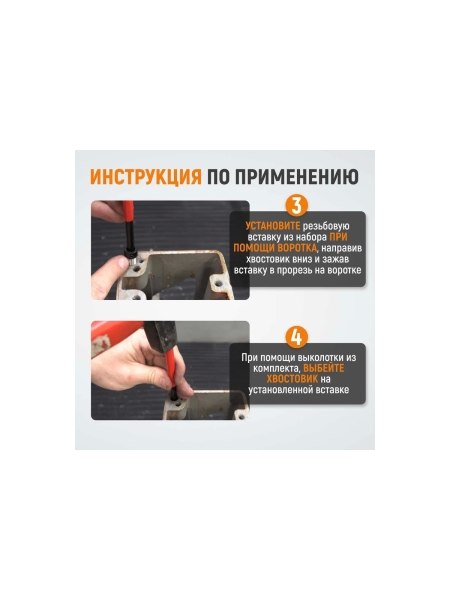 ИНСТРУКЦИЯ ПО ПРИМЕНЕНИЮ

3

УСТАНОВИТЕ резьбовую вставку из набора ПРИ ПОМОЩИ ВОРОТКА, направив хвостовик вниз и зажав вставку в прорезь на воротке

4

При помощи выколотки из комплекта, ВЫБЕЙТЕ ХВОСТОВИК на установленной вставке