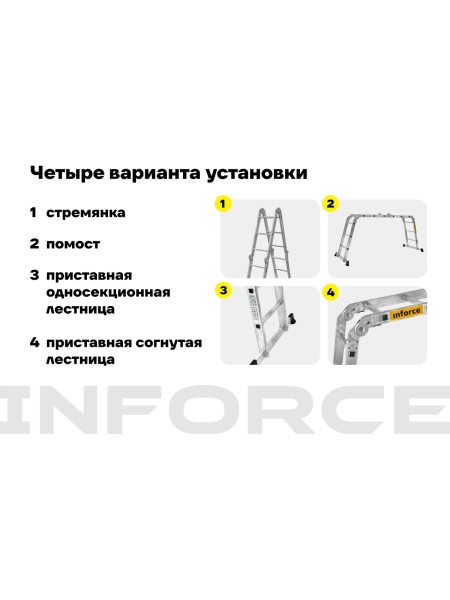 Четыре варианта установки

1 стремянка

2 помост

3 приставная односекционная лестница

4 приставная согнутая лестница

1

2

3

4

inforce

INFORCE