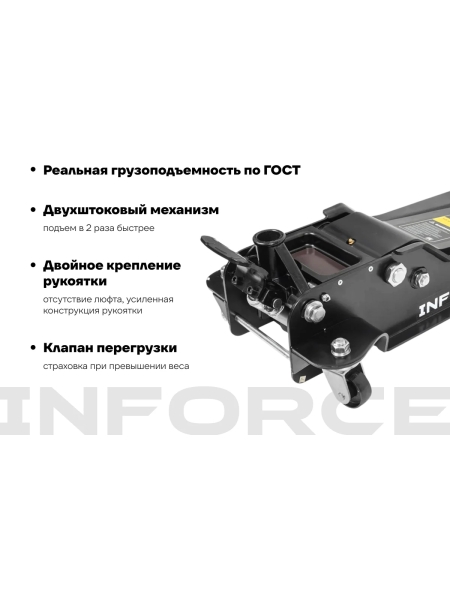 • Реальная грузоподъемность по ГОСТ

• Двухштоковый механизм
подъем в 2 раза быстрее

• Двойное крепление рукоятки
отсутствие люфта, усиленная конструкция рукоятки

• Клапан перегрузки
страховка при превышении веса

INF

INFORCE