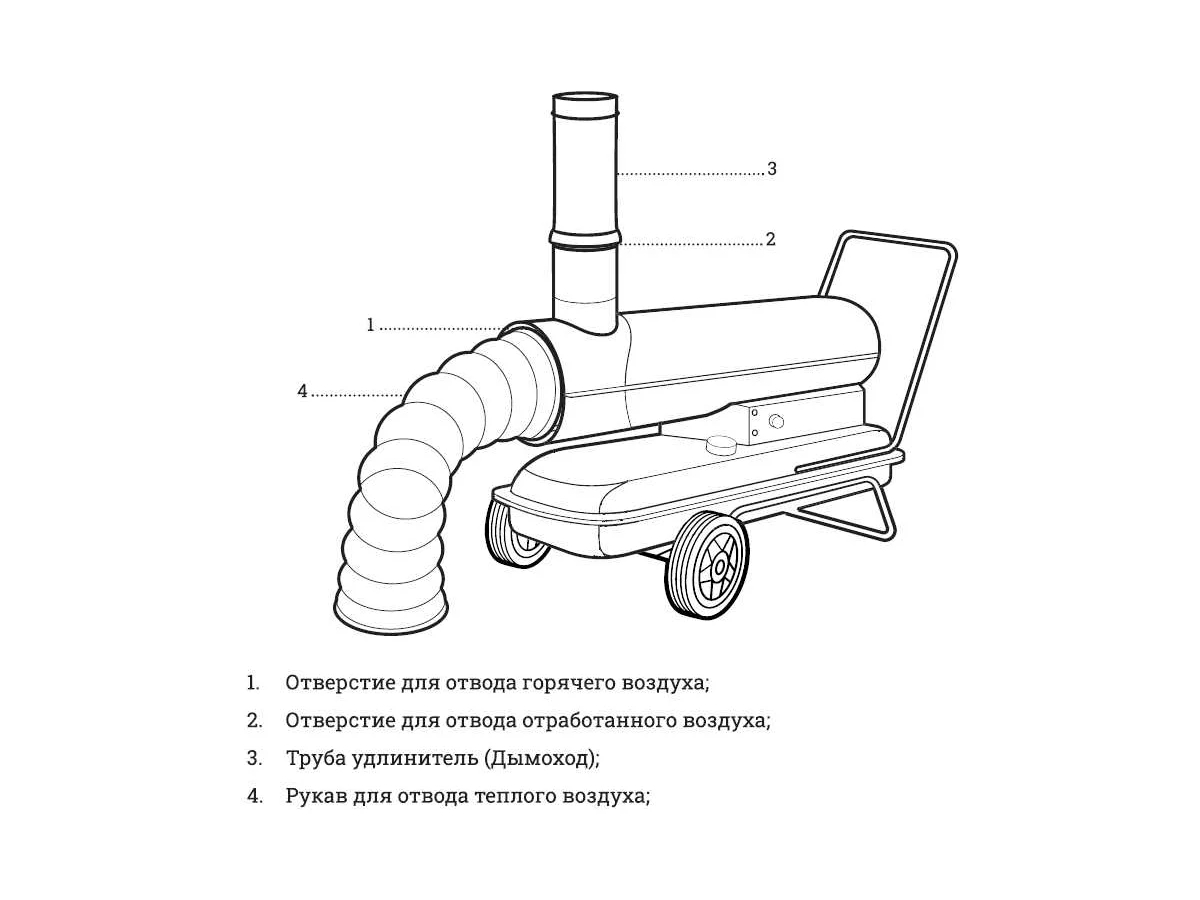 3

2

1

4

1. Отверстие для отвода горячего воздуха;

2. Отверстие для отвода отработанного воздуха;

3. Труба удлинитель (Дымоход);

4. Рукав для отвода теплого воздуха;