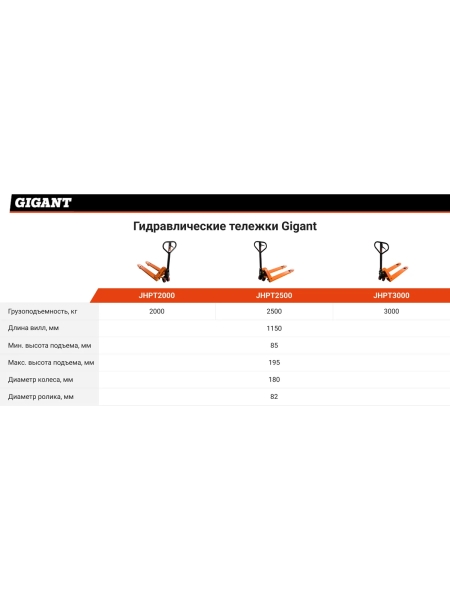 GIGANT

Гидравлические тележки Gigant

| | JHPT2000 | JHPT2500 | JHPT3000 |
|---|---|---|---|
| Грузоподъемность, кг | 2000 | 2500 | 3000 |
| Длина вилл, мм | | 1150 | |
| Мин. высота подъема, мм | | 85 | |
| Макс. высота подъема, мм | | 195 | |
| Диаметр колеса, мм | | 180 | |
| Диаметр ролика, мм | | 82 | |