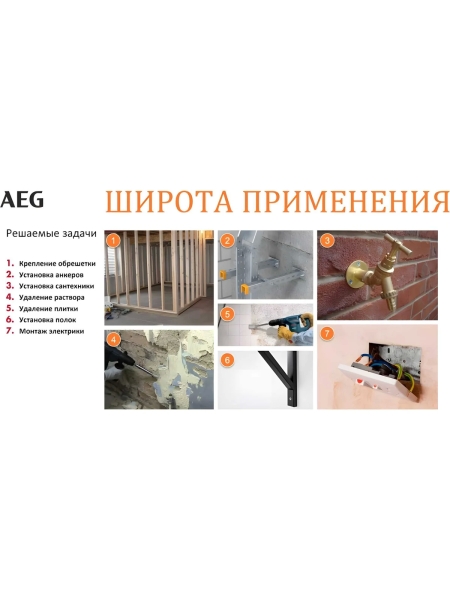 AEG

ШИРОТА ПРИМЕНЕНИЯ

Решаемые задачи

1. Крепление обрешетки
2. Установка анкеров
3. Установка сантехники
4. Удаление раствора
5. Удаление плитки
6. Установка полок
7. Монтаж электрики

1

2

3

4

5

6

7