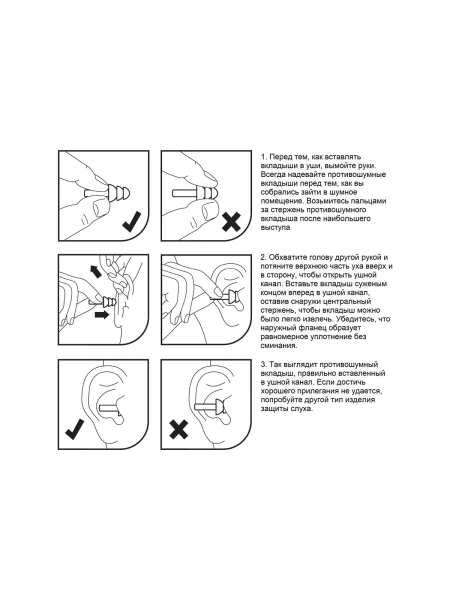 1. Перед тем, как вставлять вкладыши в уши, вымойте руки. Всегда надевайте противошумные вкладыши перед тем, как вы собрались зайти в шумное помещение. Возьмитесь пальцами за стержень противошумного вкладыша после наибольшего выступа

2. Обхватите голову другой рукой и потяните верхнюю часть уха вверх и в сторону, чтобы открыть ушной канал. Вставьте вкладыш суженым концом вперед в ушной канал, оставив снаружи центральный стержень, чтобы вкладыш можно было легко извлечь. Убедитесь, что наружный фланец образует равномерное уплотнение без сминания.

3. Так выглядит противошумный вкладыш, правильно вставленный в ушной канал. Если достичь хорошего прилегания не удается, попробуйте другой тип изделия защиты слуха.